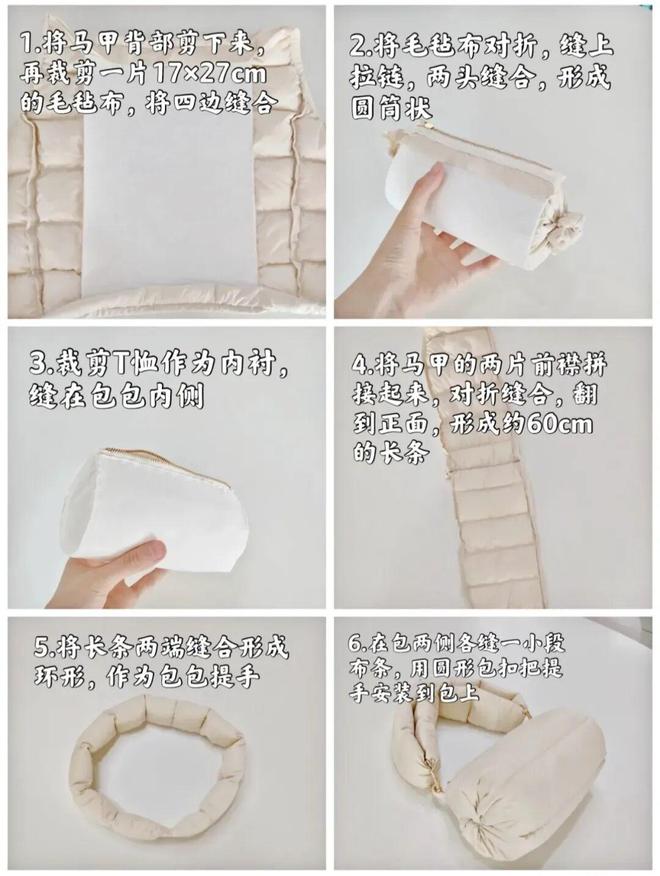 1.将马甲背部剪下来，再裁剪一片17×27cm的毛毡布，将四边缝合

2.将毛毡布对折，缝上拉链，两头缝合，形成圆筒状

3.裁剪T恤作为内衬，缝在包包内侧

4.将马甲的两片前襟拼接起来，对折缝合，翻到正面，形成约60cm的长条

5.将长条两端缝合形成环形，作为包包提手

6.在包两侧各缝一小段布条，用圆形包扣把提手安装到包上